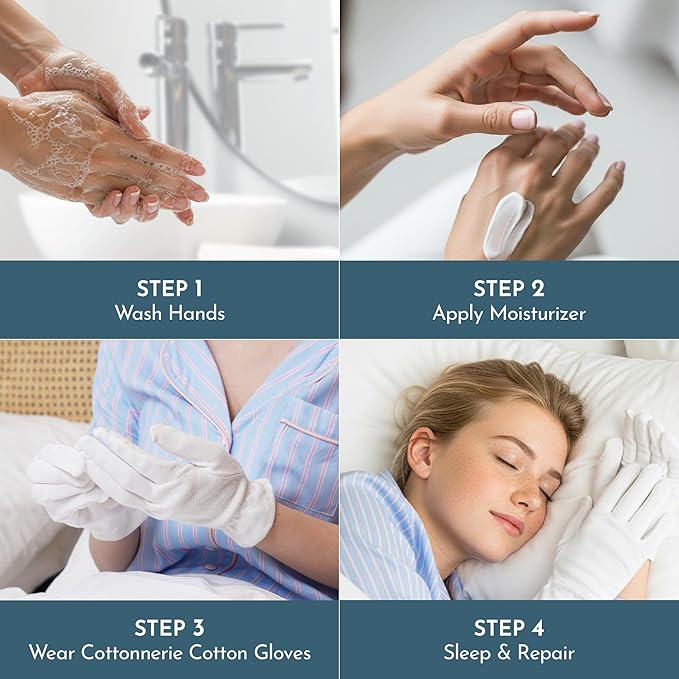 STEP 1
Wash Hands

STEP 2
Apply Moisturizer

STEP 3
Wear Cottonnerie Cotton Gloves

STEP 4
Sleep & Repair