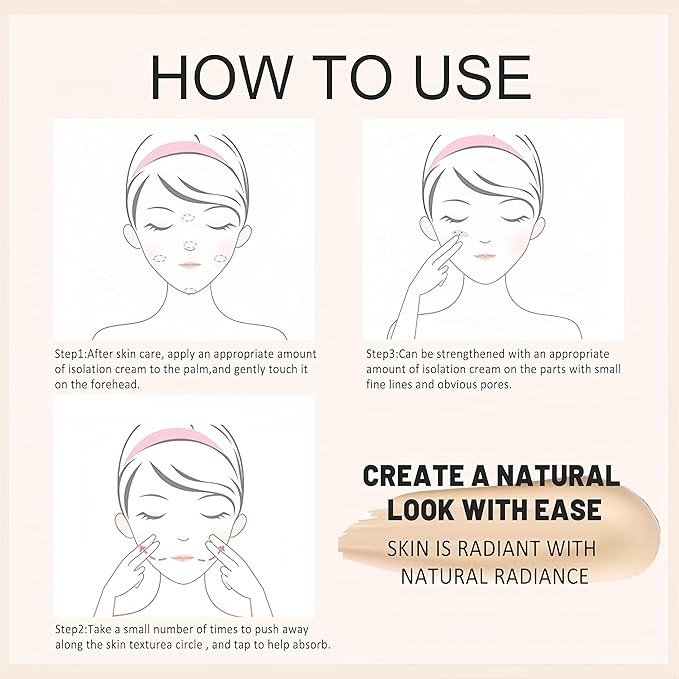 HOW TO USE

Step1:After skin care, apply an appropriate amount of isolation cream to the palm,and gently touch it on the forehead.

Step3:Can be strengthened with an appropriate amount of isolation cream on the parts with small fine lines and obvious pores.

Step2:Take a small number of times to push away along the skin texturea circle , and tap to help absorb.

CREATE A NATURAL LOOK WITH EASE

SKIN IS RADIANT WITH NATURAL RADIANCE