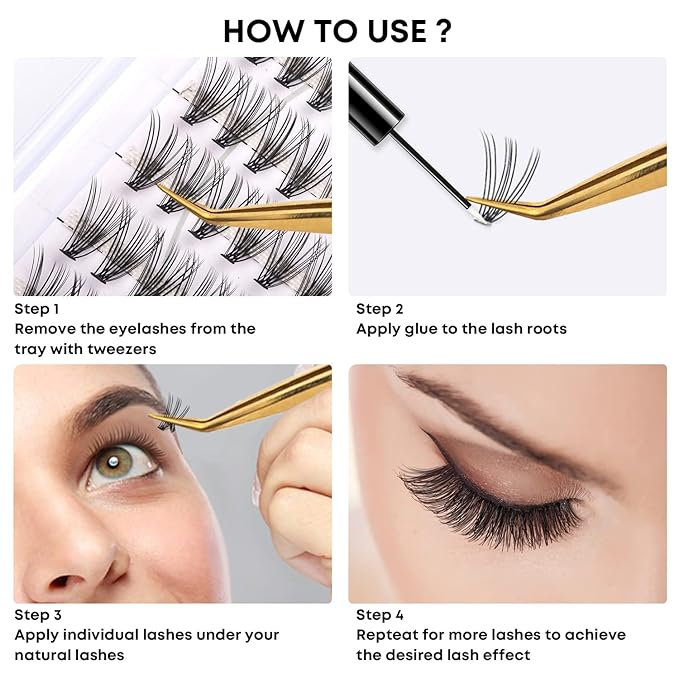 HOW TO USE ?

Step 1
Remove the eyelashes from the tray with tweezers

Step 2
Apply glue to the lash roots

Step 3
Apply individual lashes under your natural lashes

Step 4
Repteat for more lashes to achieve the desired lash effect