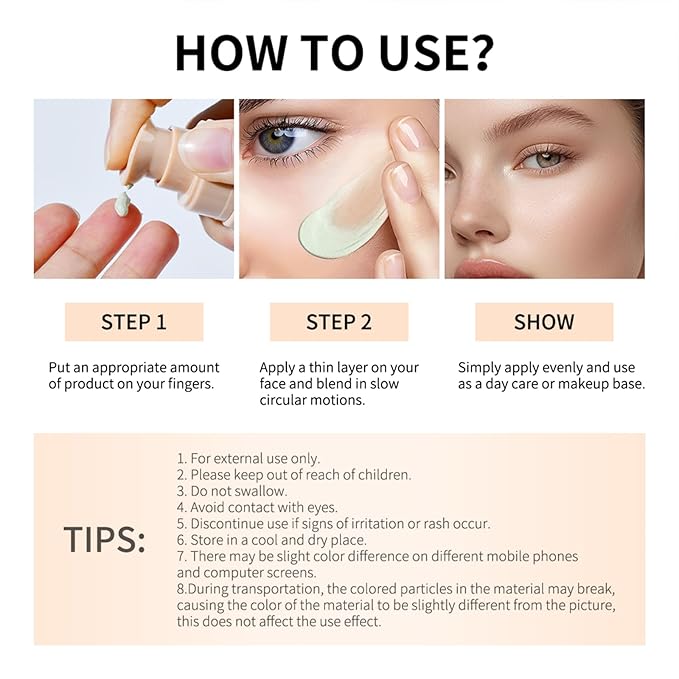 HOW TO USE?

STEP 1

Put an appropriate amount of product on your fingers.

STEP 2

Apply a thin layer on your face and blend in slow circular motions.

SHOW

Simply apply evenly and use as a day care or makeup base.

TIPS:

1. For external use only.
2. Please keep out of reach of children.
3. Do not swallow.
4. Avoid contact with eyes.
5. Discontinue use if signs of irritation or rash occur.
6. Store in a cool and dry place.
7. There may be slight color difference on different mobile phones and computer screens.
8.During transportation, the colored particles in the material may break, causing the color of the material to be slightly different from the picture, this does not affect the use effect.