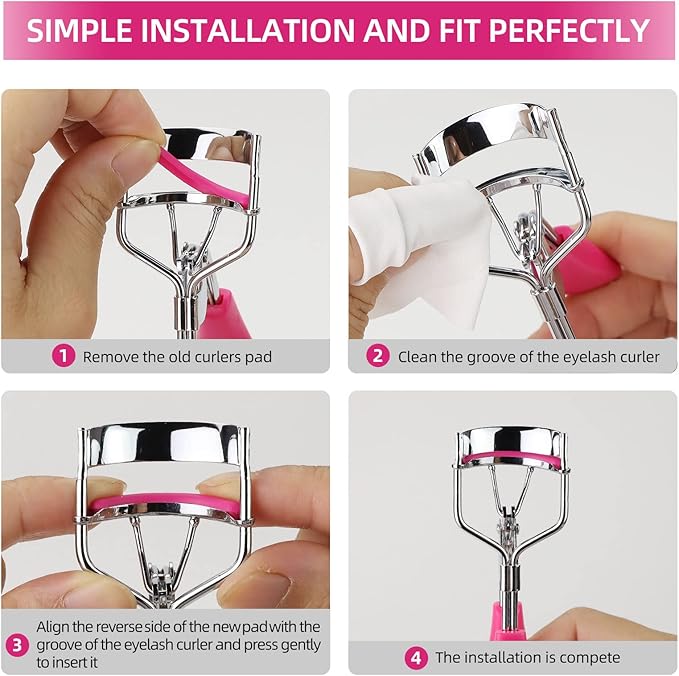 SIMPLE INSTALLATION AND FIT PERFECTLY

1 Remove the old curlers pad

2 Clean the groove of the eyelash curler

3 Align the reverse side of the new pad with the groove of the eyelash curler and press gently to insert it

4 The installation is compete