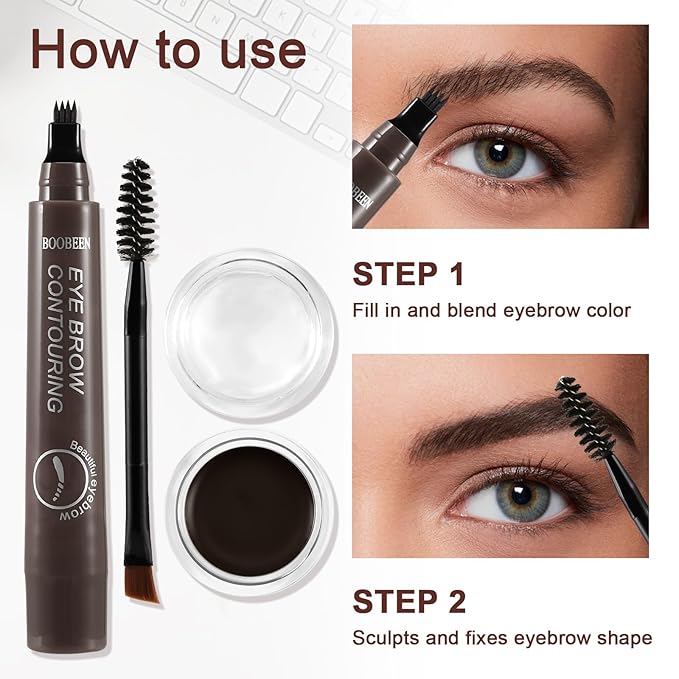 How to use

BOOBEEN
EYE BROW
CONTOURING
Beautiful eyebrow

BOOBEEN

STEP 1
Fill in and blend eyebrow color

STEP 2
Sculpts and fixes eyebrow shape