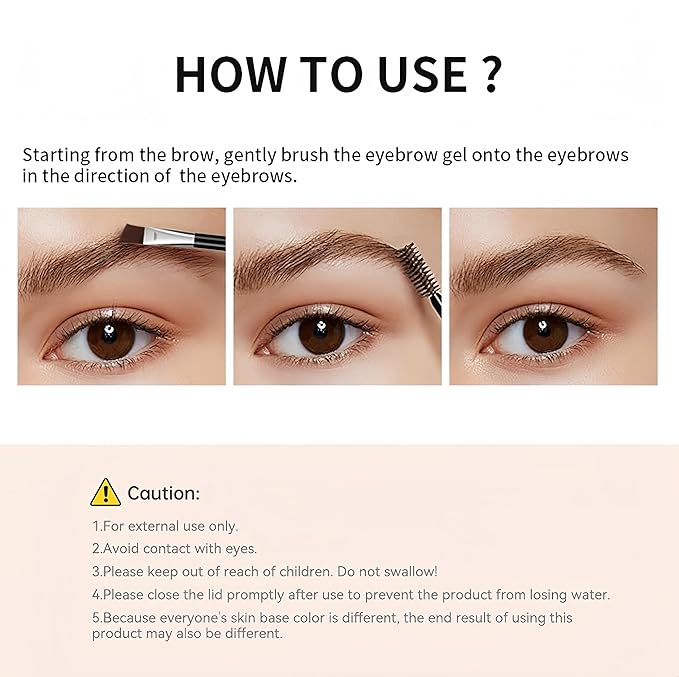 HOW TO USE ?

Starting from the brow, gently brush the eyebrow gel onto the eyebrows in the direction of the eyebrows.

Caution:

1.For external use only.

2.Avoid contact with eyes.

3.Please keep out of reach of children. Do not swallow!

4.Please close the lid promptly after use to prevent the product from losing water.

5.Because everyone's skin base color is different, the end result of using this product may also be different.