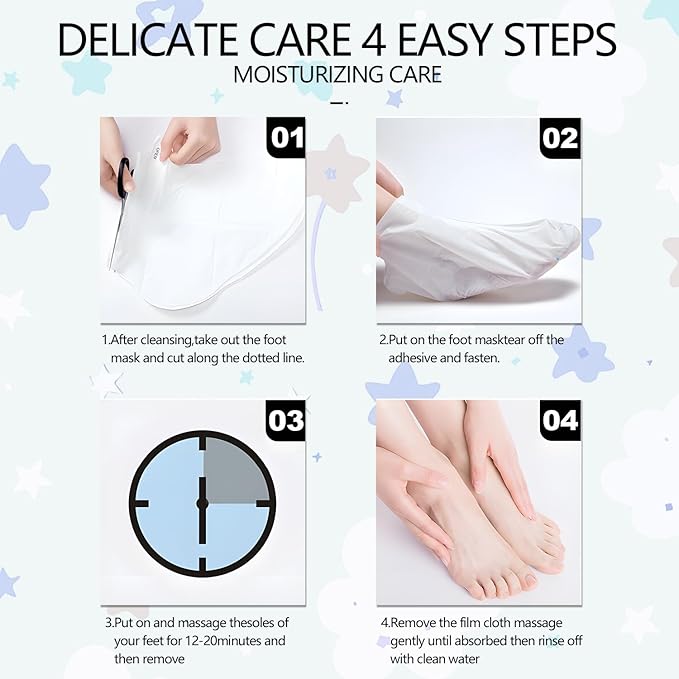 DELICATE CARE 4 EASY STEPS
MOISTURIZING CARE

01

1.After cleansing,take out the foot mask and cut along the dotted line.

02

2.Put on the foot masktear off the adhesive and fasten.

03

3.Put on and massage thesoles of your feet for 12-20minutes and then remove

04

4.Remove the film cloth massage gently until absorbed then rinse off with clean water