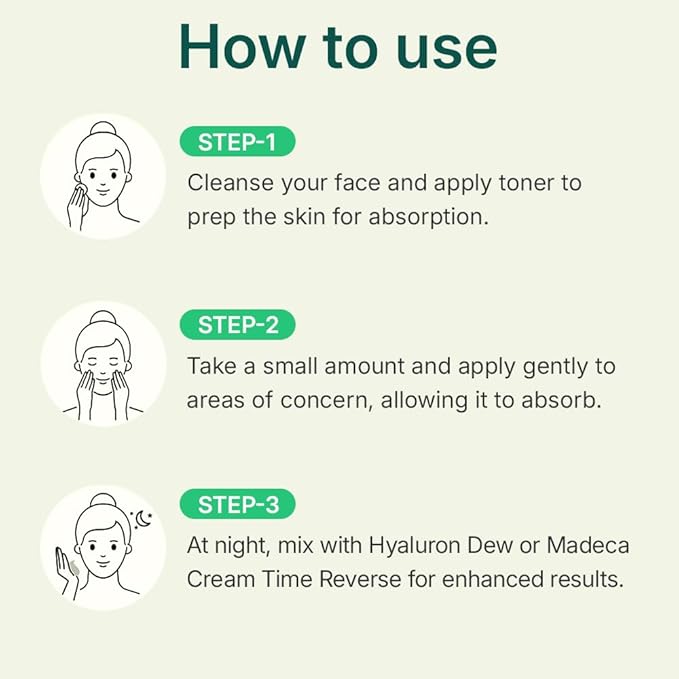 How to use

STEP-1

Cleanse your face and apply toner to prep the skin for absorption.

STEP-2

Take a small amount and apply gently to areas of concern, allowing it to absorb.

STEP-3

At night, mix with Hyaluron Dew or Madeca Cream Time Reverse for enhanced results.